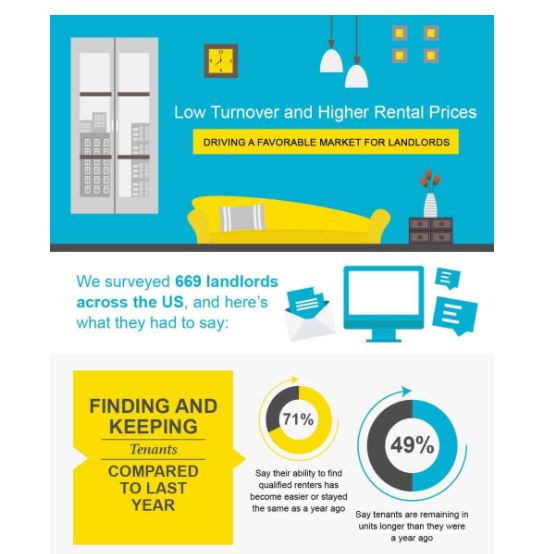 Low Turnover and Higher Rental Prices

DRIVING A FAVORABLE MARKET FOR LANDLORDS

We surveyed 669 landlords across the US, and here's what they had to say:

FINDING AND KEEPING Tenants COMPARED TO LAST YEAR

71%

Say their ability to find qualified renters has become easier or stayed the same as a year ago

49%

Say tenants are remaining in units longer than they were a year ago